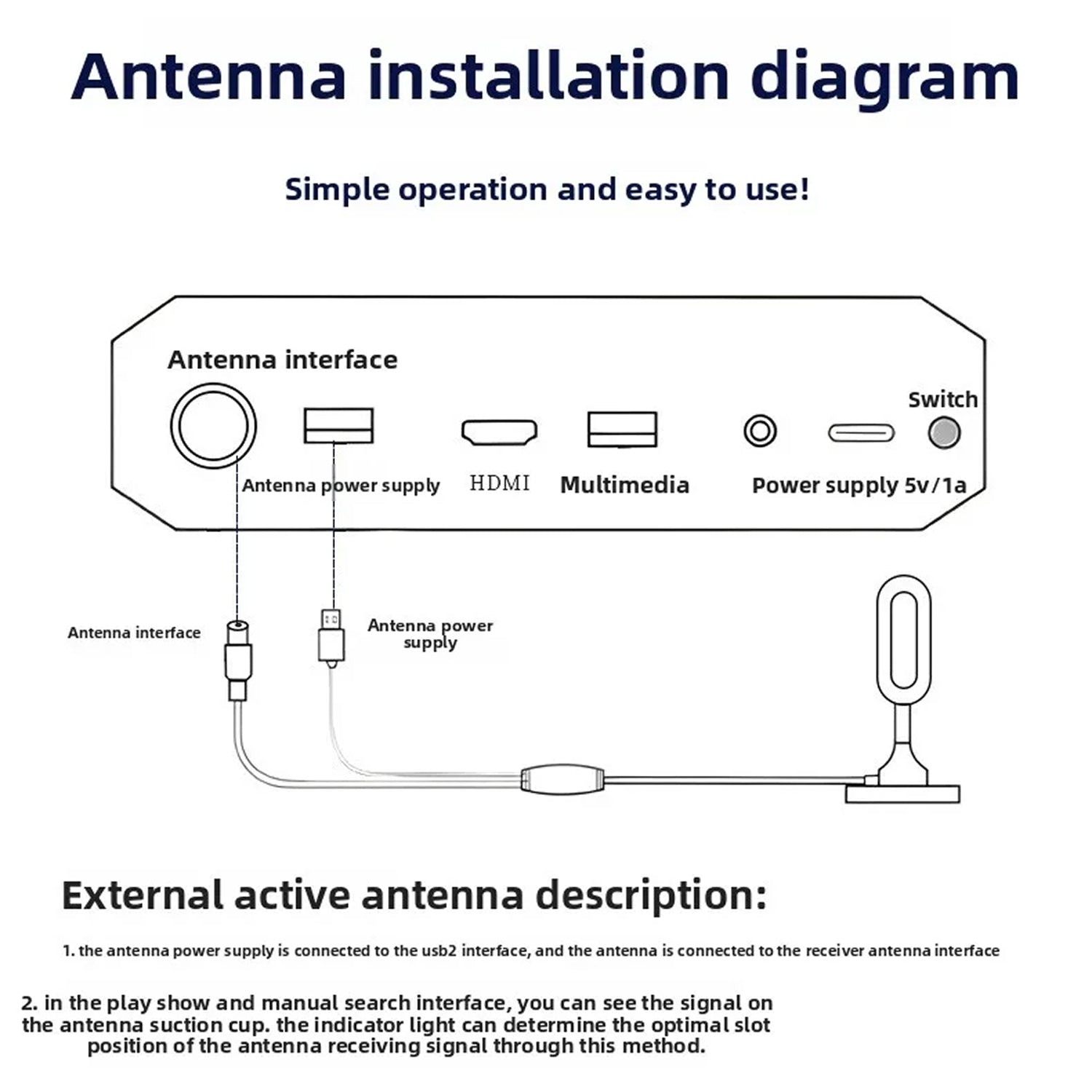 Antenna installation diagram

Simple operation and easy to use!

Antenna interface

Switch

Antenna power supply

HDMI

Multimedia

Power supply 5v/1a

Antenna interface

Antenna power supply

External active antenna description:

1. the antenna power supply is connected to the usb2 interface, and the antenna is connected to the receiver antenna interface

2. in the play show and manual search interface, you can see the signal on the antenna suction cup. the indicator light can determine the optimal slot position of the antenna receiving signal through this method.