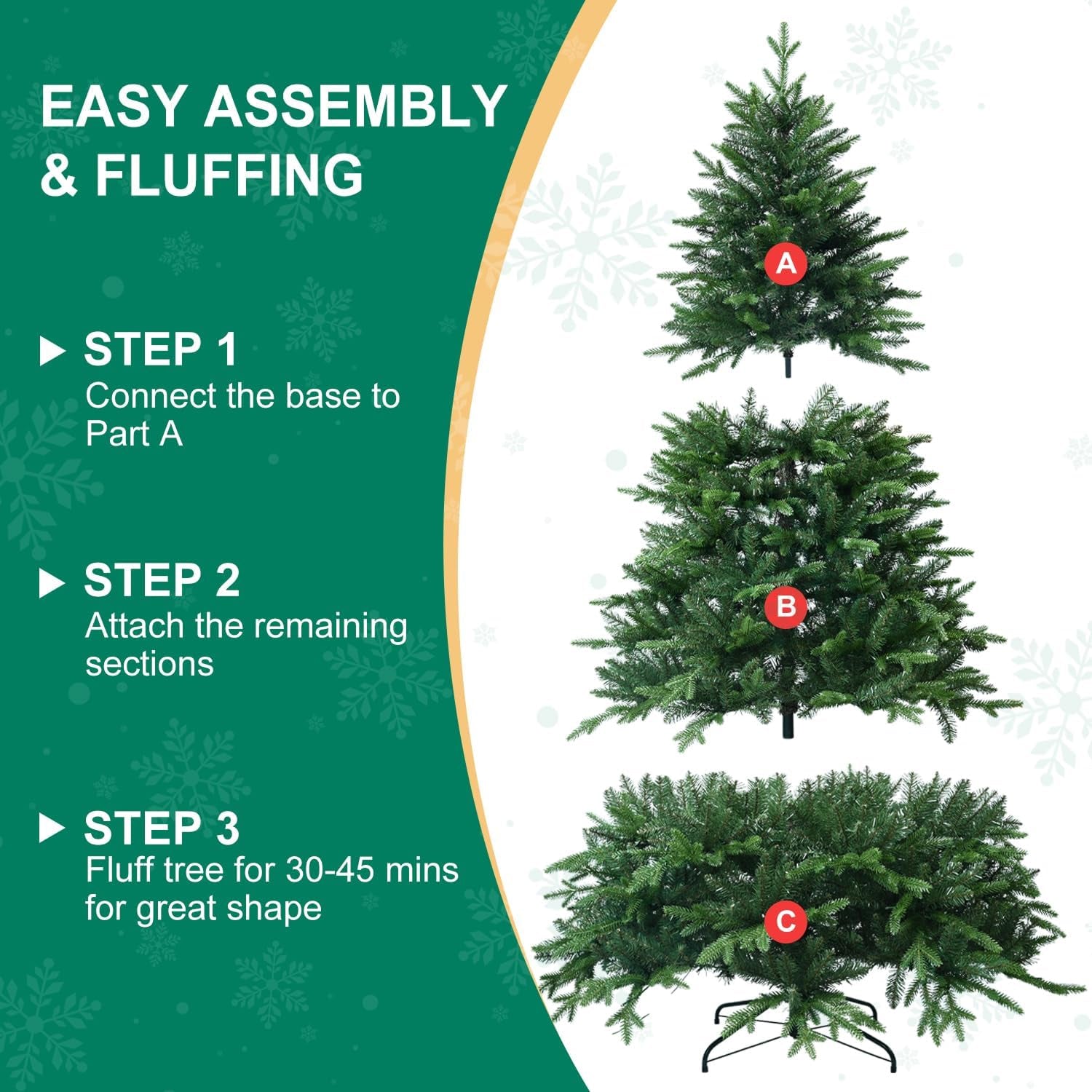 EASY ASSEMBLY & FLUFFING

STEP 1
Connect the base to Part A

STEP 2
Attach the remaining sections

STEP 3
Fluff tree for 30-45 mins for great shape

A

B

C