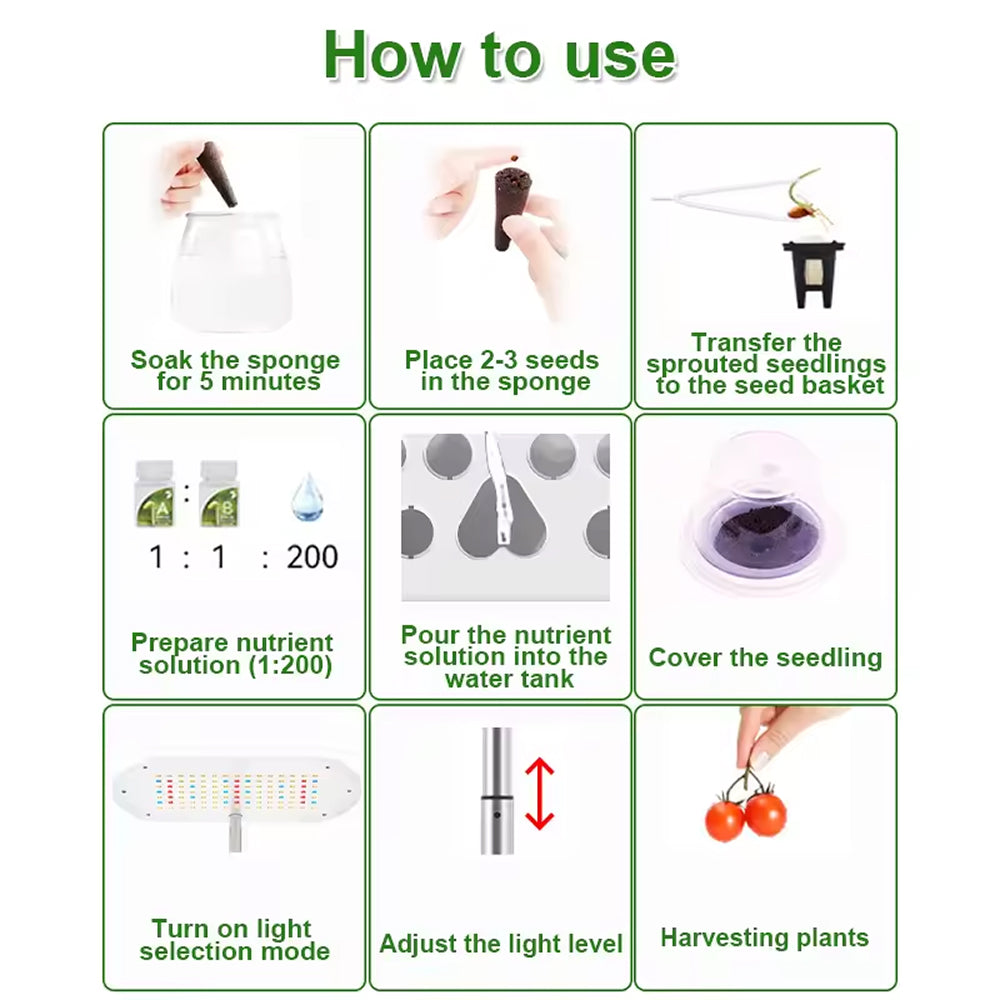 How to use

Soak the sponge for 5 minutes

Place 2-3 seeds in the sponge

Transfer the sprouted seedlings to the seed basket

A : B
1 : 1 : 200

Prepare nutrient solution (1:200)

Pour the nutrient solution into the water tank

Cover the seedling

Turn on light selection mode

Adjust the light level

Harvesting plants