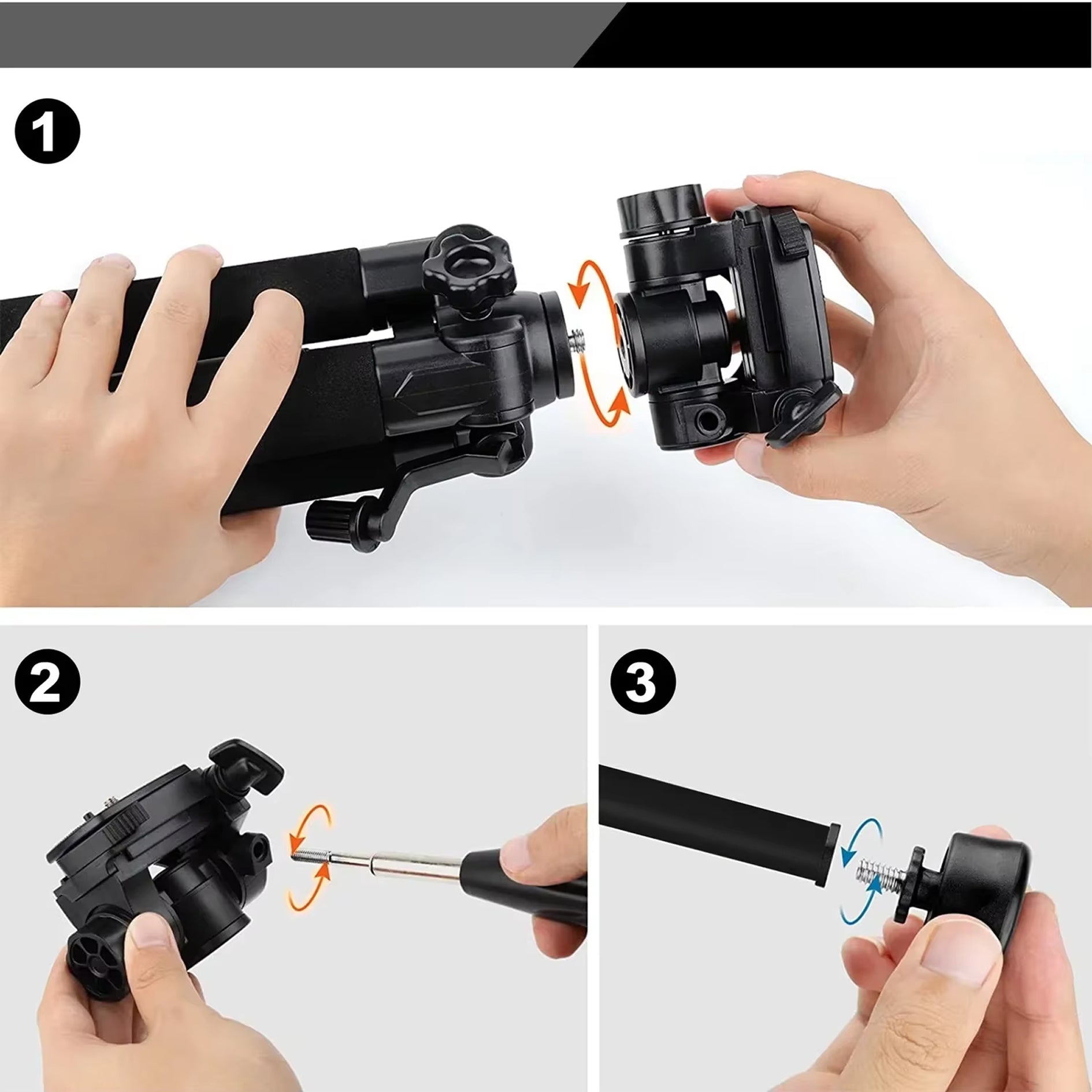 1

2

3