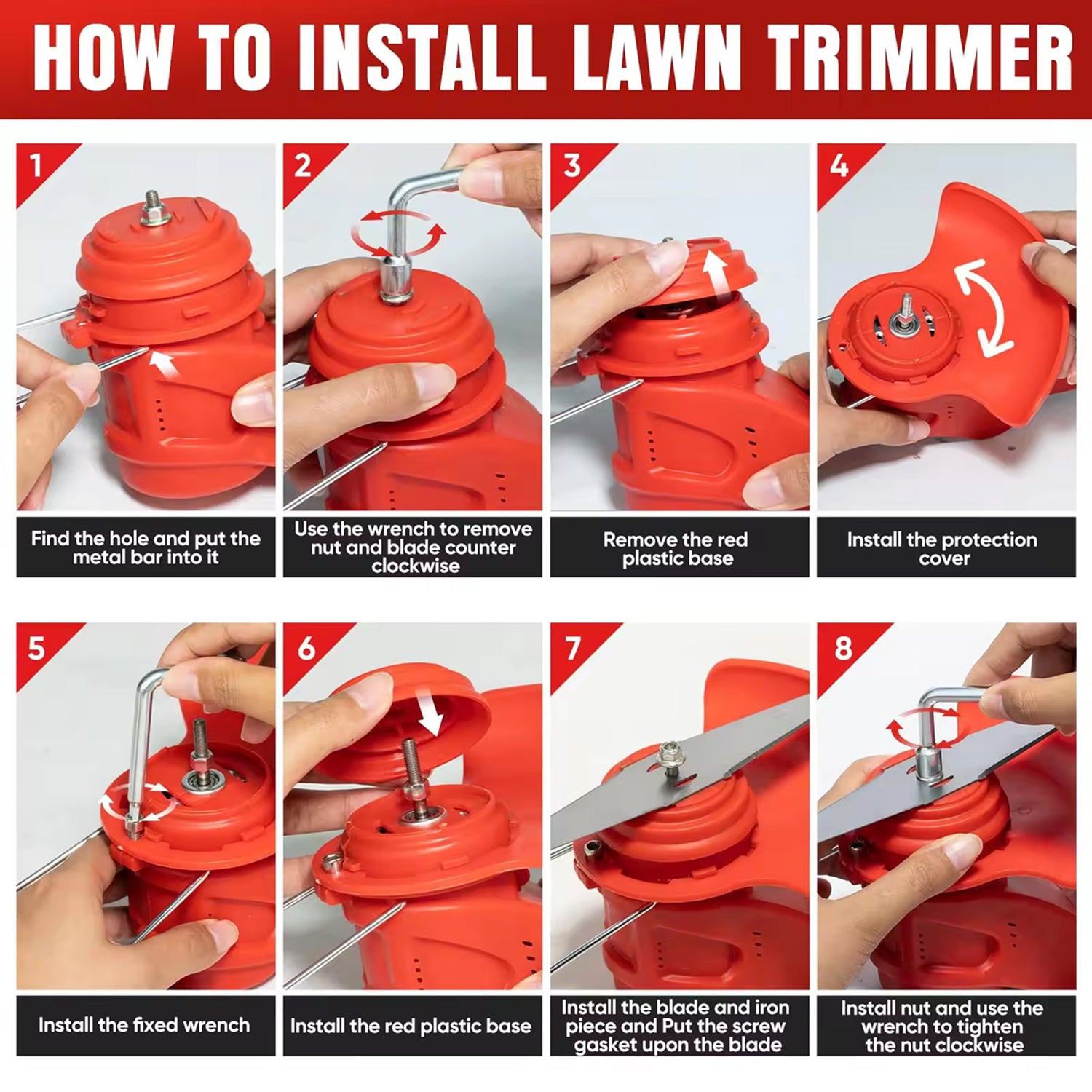 HOW TO INSTALL LAWN TRIMMER

1
Find the hole and put the metal bar into it

2
Use the wrench to remove nut and blade counter clockwise

3
Remove the red plastic base

4
Install the protection cover

5
Install the fixed wrench

6
Install the red plastic base

7
Install the blade and iron piece and Put the screw gasket upon the blade

8
Install nut and use the wrench to tighten the nut clockwise