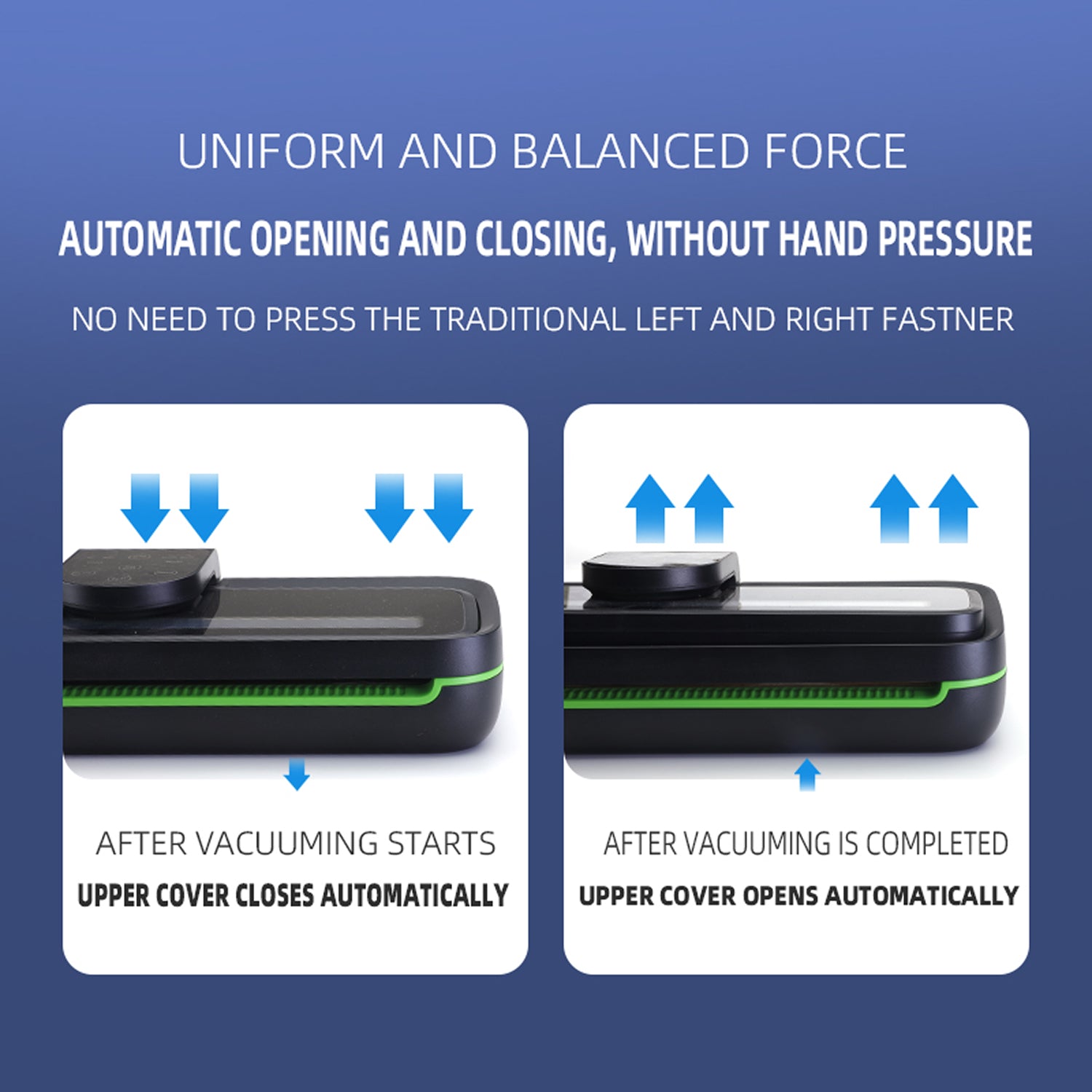 UNIFORM AND BALANCED FORCE

AUTOMATIC OPENING AND CLOSING, WITHOUT HAND PRESSURE

NO NEED TO PRESS THE TRADITIONAL LEFT AND RIGHT FASTNER

AFTER VACUUMING STARTS

UPPER COVER CLOSES AUTOMATICALLY

AFTER VACUUMING IS COMPLETED

UPPER COVER OPENS AUTOMATICALLY